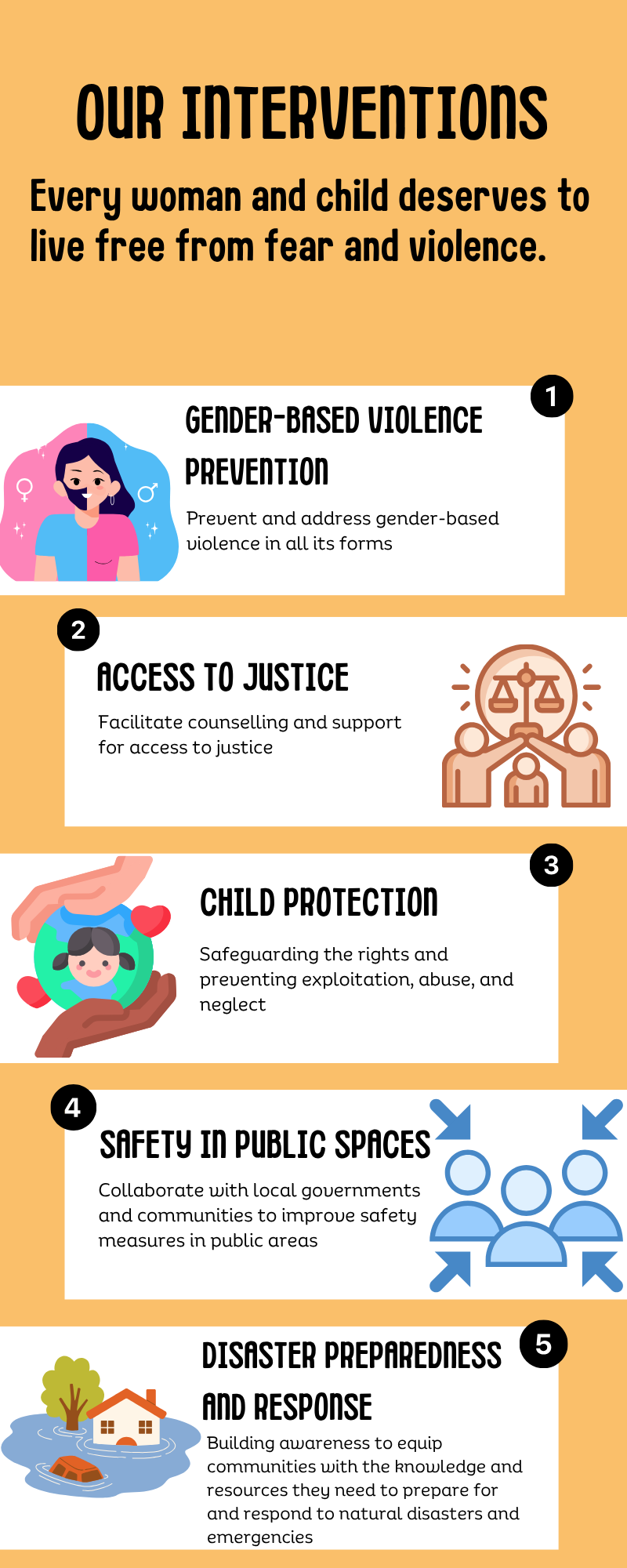 OUR INTERVENTIONS

Every woman and child deserves to live free from fear and violence.

1

GENDER-BASED VIOLENCE PREVENTION

Prevent and address gender-based violence in all its forms

2

ACCESS TO JUSTICE

Facilitate counselling and support for access to justice

3

CHILD PROTECTION

Safeguarding the rights and preventing exploitation, abuse, and neglect

4

SAFETY IN PUBLIC SPACES

Collaborate with local governments and communities to improve safety measures in public areas

5

DISASTER PREPAREDNESS AND RESPONSE

Building awareness to equip communities with the knowledge and resources they need to prepare for and respond to natural disasters and emergencies